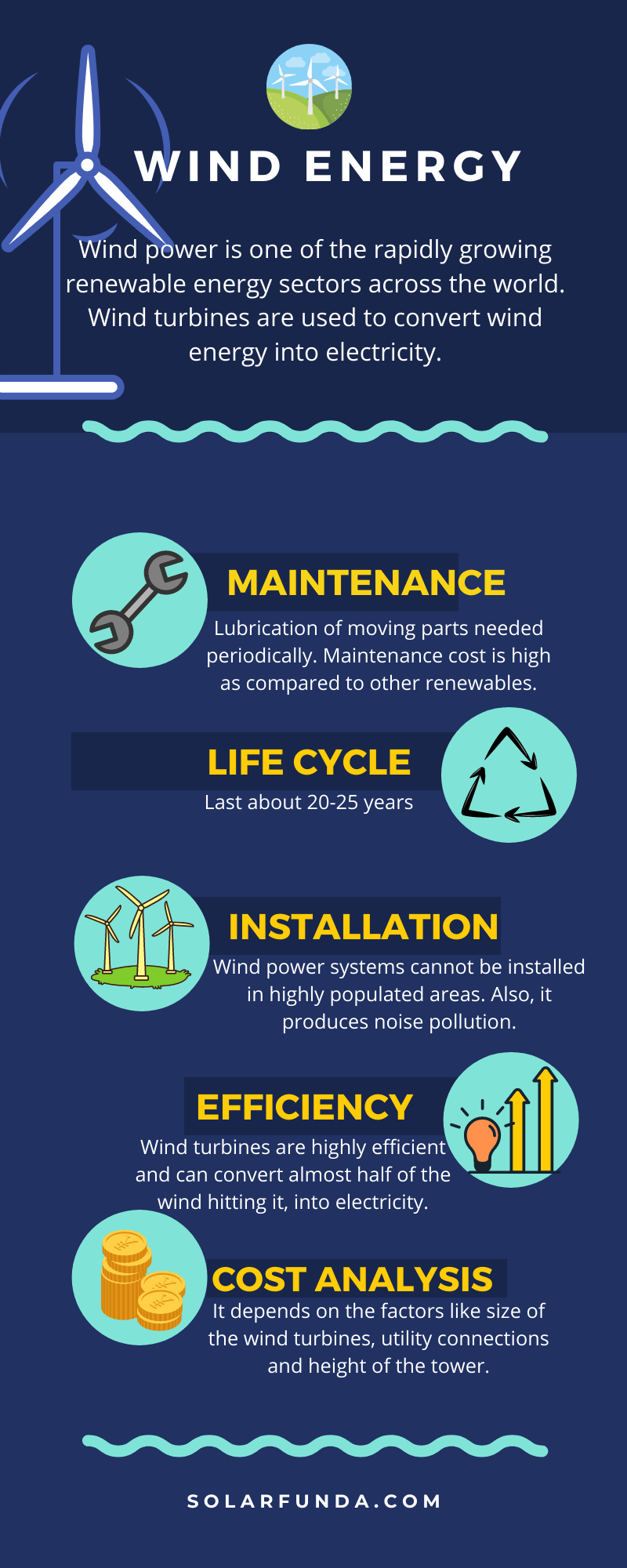 WIND ENERGY

Wind power is one of the rapidly growing renewable energy sectors across the world. Wind turbines are used to convert wind energy into electricity.

MAINTENANCE

Lubrication of moving parts needed periodically. Maintenance cost is high as compared to other renewables.

LIFE CYCLE

Last about 20-25 years

INSTALLATION

Wind power systems cannot be installed in highly populated areas. Also, it produces noise pollution.

EFFICIENCY

Wind turbines are highly efficient and can convert almost half of the wind hitting it, into electricity.

COST ANALYSIS

It depends on the factors like size of the wind turbines, utility connections and height of the tower.

SOLARFUNDA.COM